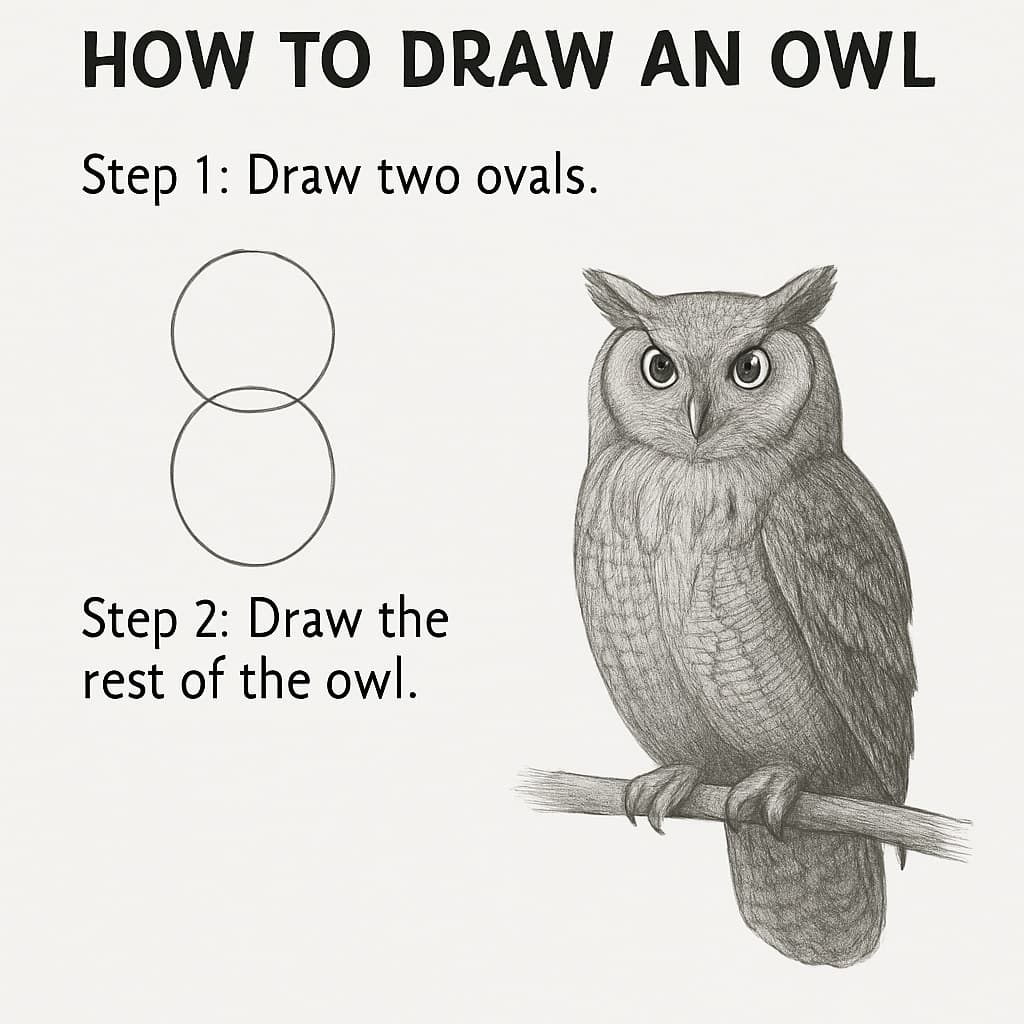 HOW TO DRAW AN OWL

Step 1: Draw two ovals.

Step 2: Draw the rest of the owl.